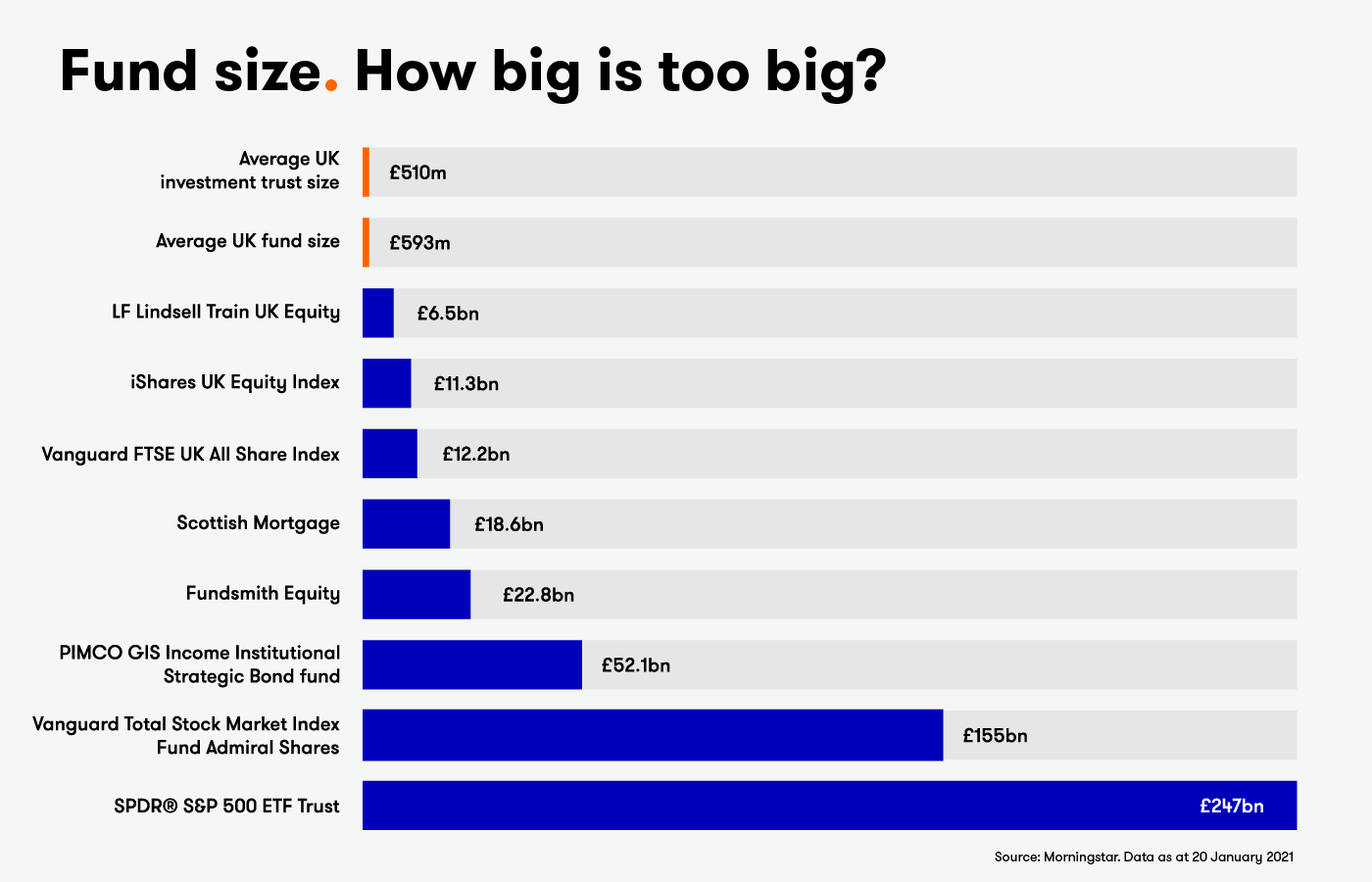 Fund size. How big is too big?

Average UK investment trust size £510m
Average UK fund size £593m
LF Lindsell Train UK Equity £6.5bn
iShares UK Equity Index £11.3bn
Vanguard FTSE UK All Share Index £12.2bn
Scottish Mortgage £18.6bn
Fundsmith Equity £22.8bn
PIMCO GIS Income Institutional Strategic Bond fund £52.1bn
Vanguard Total Stock Market Index Fund Admiral Shares £155bn
SPDR® S&P 500 ETF Trust £247bn

Source: Morningstar. Data as at 20 January 2021